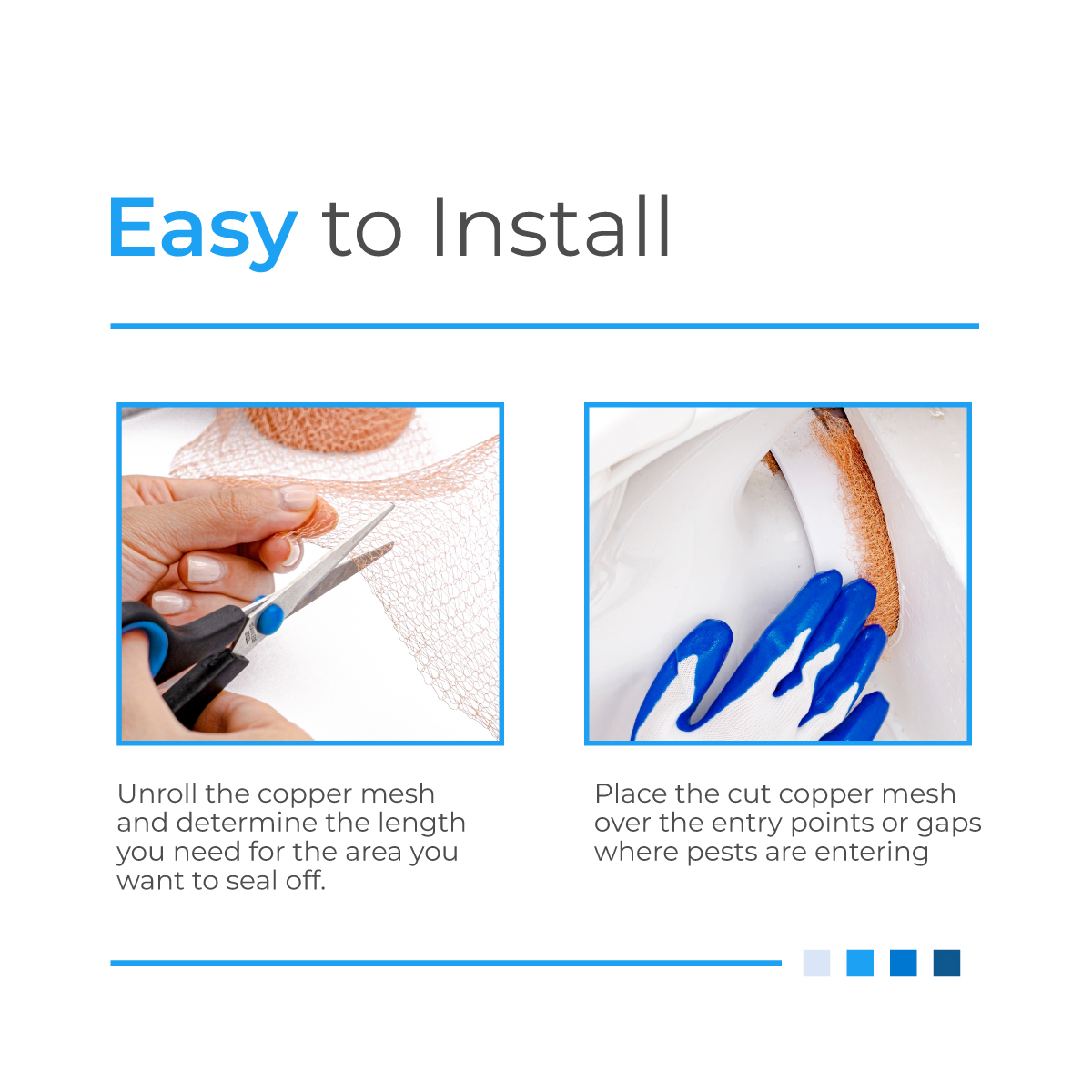 Easy to Install

Unroll the copper mesh and determine the length you need for the area you want to seal off.

Place the cut copper mesh over the entry points or gaps where pests are entering