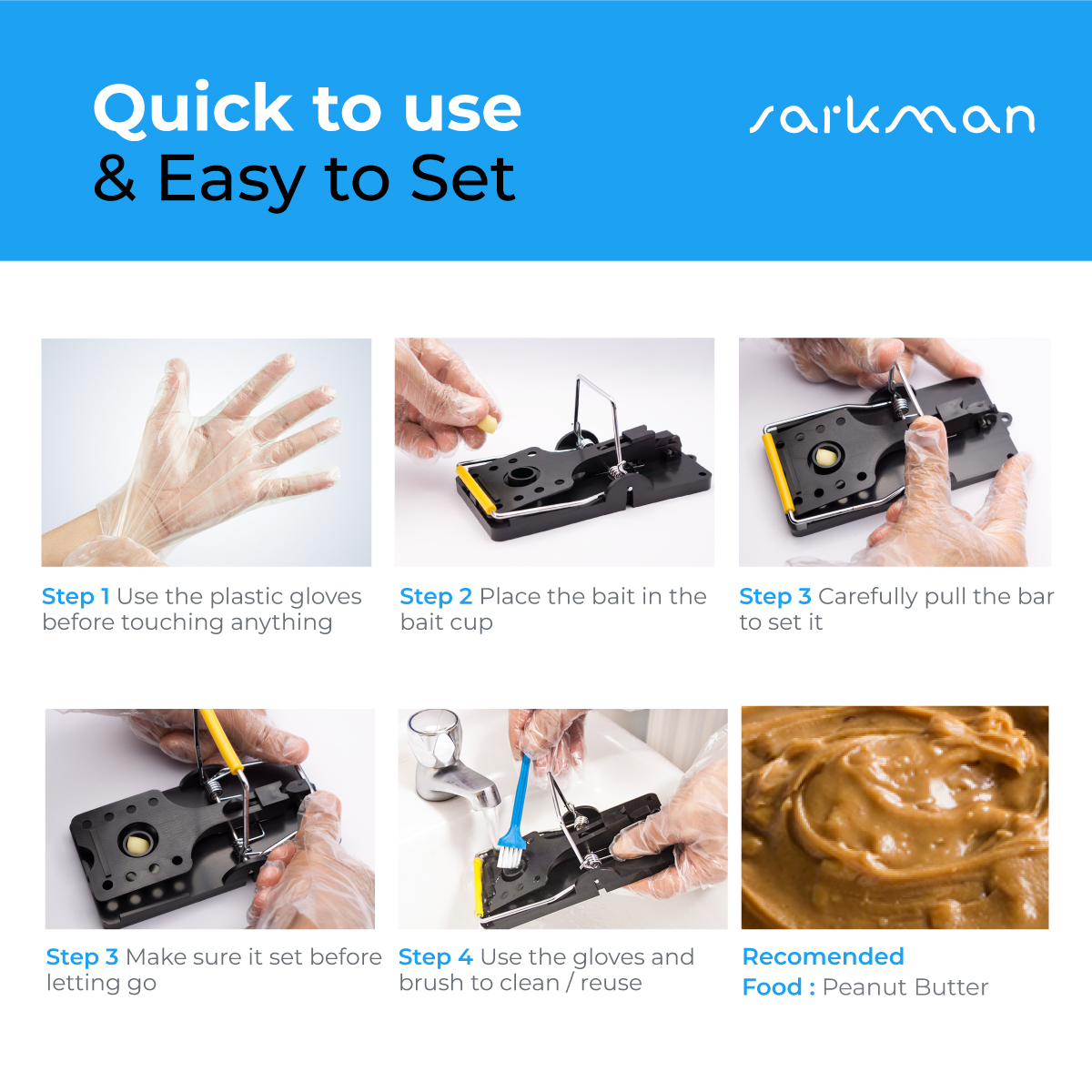 Quick to use
& Easy to Set

sarkman

Step 1 Use the plastic gloves before touching anything

Step 2 Place the bait in the bait cup

Step 3 Carefully pull the bar to set it

Step 3 Make sure it set before letting go

Step 4 Use the gloves and brush to clean / reuse

Recomended
Food : Peanut Butter