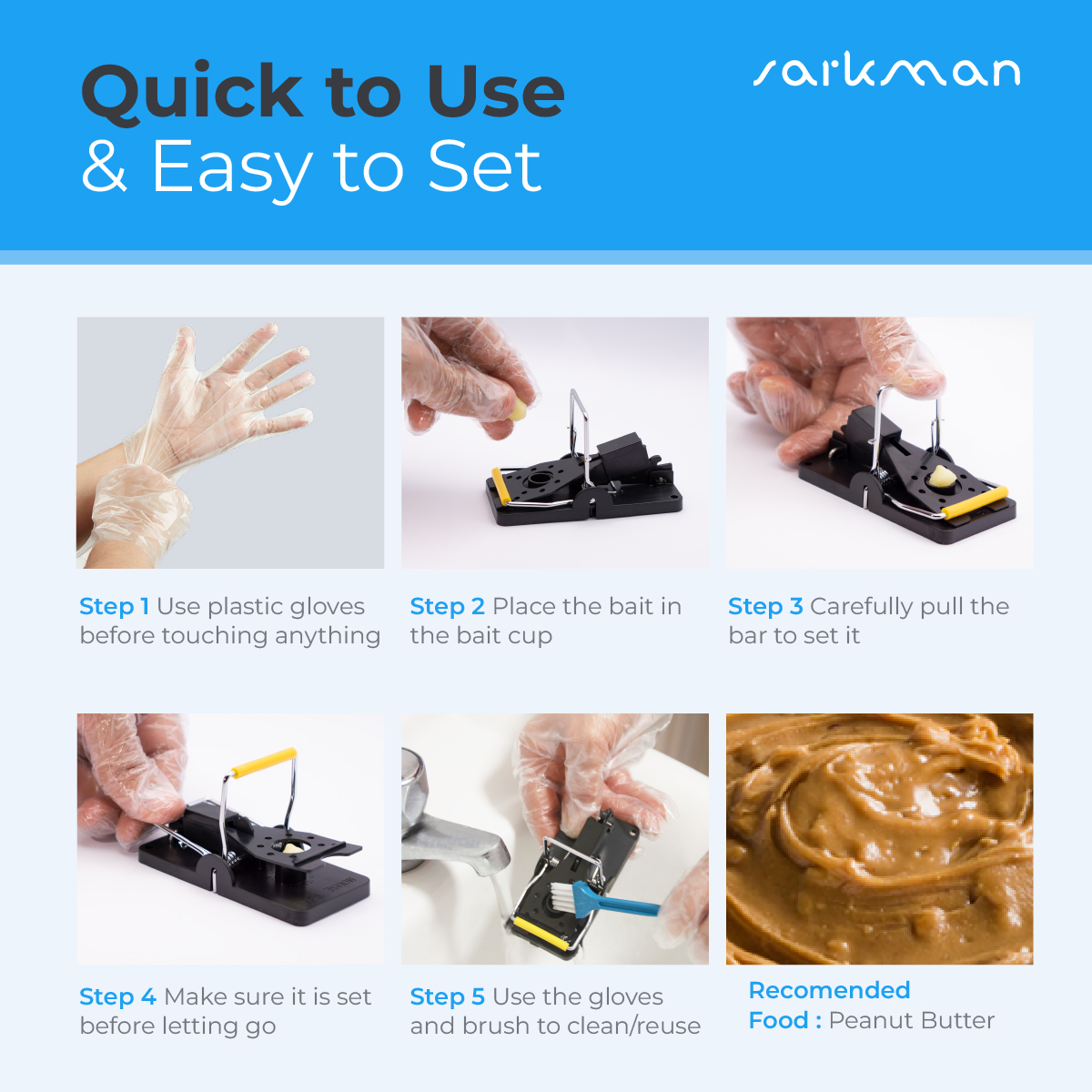 Quick to Use
& Easy to Set

sarkman

Step 1 Use plastic gloves before touching anything

Step 2 Place the bait in the bait cup

Step 3 Carefully pull the bar to set it

Step 4 Make sure it is set before letting go

Step 5 Use the gloves and brush to clean/reuse

Recomended Food : Peanut Butter